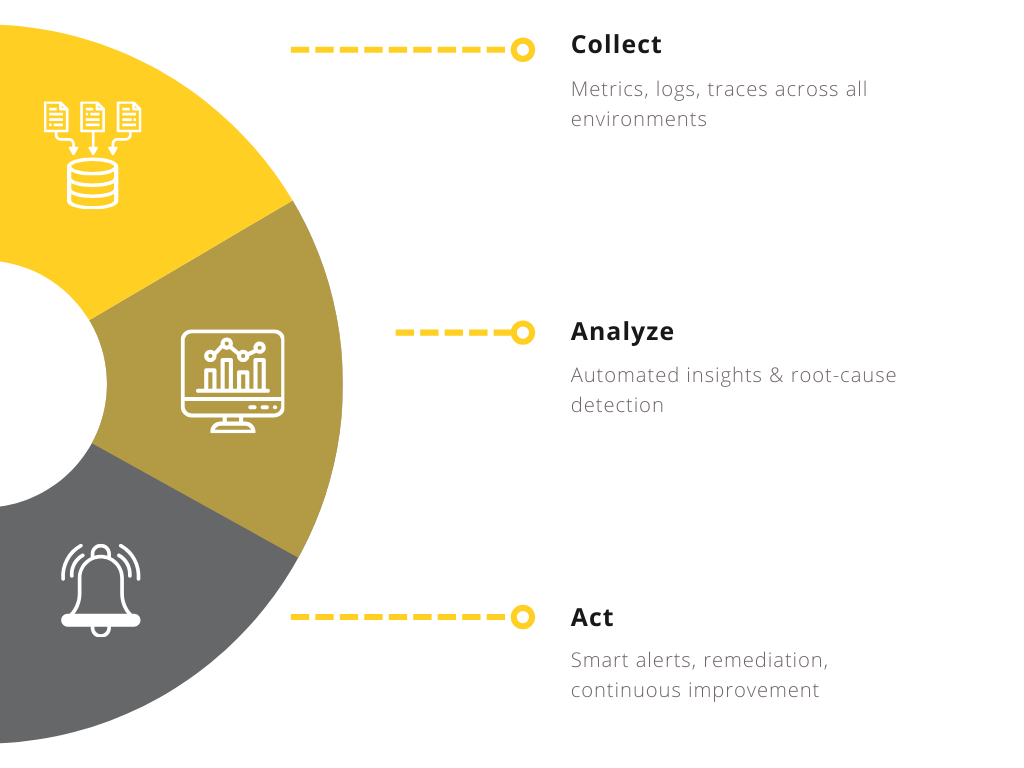 Collect

Metrics, logs, traces across all environments

Analyze

Automated insights & root-cause detection

Act

Smart alerts, remediation, continuous improvement